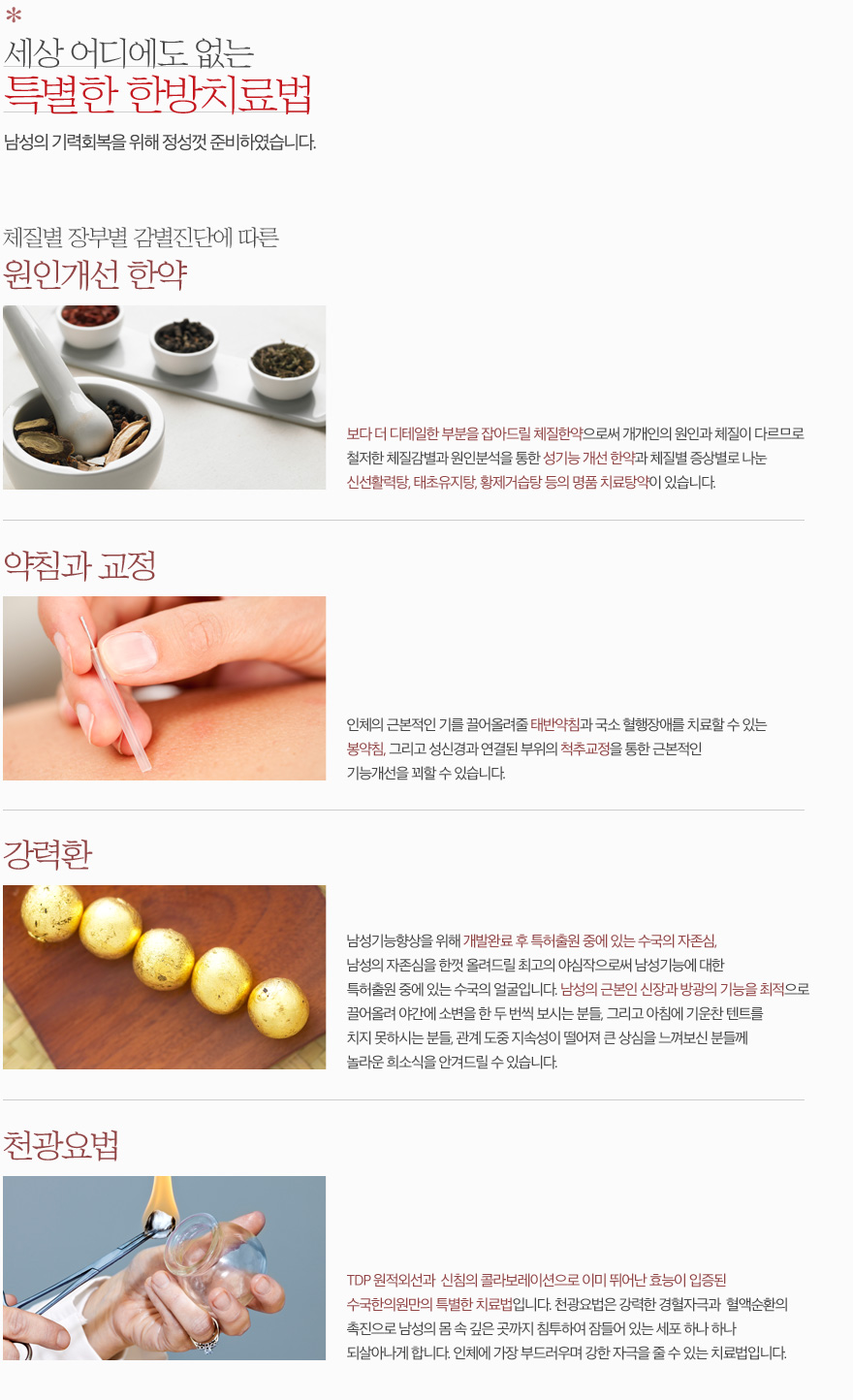 *
세상 어디에도 없는
특별한 한방치료법
남성의 기력회복을 위해 정성껏 준비하였습니다.

체질별 장부별 감별진단에 따른
원인개선 한약

보다 더 디테일한 부분을 잡아드릴 체질한약으로써 개개인의 원인과 체질이 다르므로 철저한 체질감별과 원인분석을 통한 성기능 개선 한약과 체질별 증상별로 나눈 신선활력탕, 태초유지탕, 황제거습탕 등의 명품 치료탕약이 있습니다.

약침과 교정

인체의 근본적인 기를 끌어올려줄 태반약침과 국소 혈행장애를 치료할 수 있는 봉약침, 그리고 성신경과 연결된 부위의 척추교정을 통한 근본적인 기능개선을 꾀할 수 있습니다.

강력환

남성기능향상을 위해 개발완료 후 특허출원 중에 있는 수국의 자존심, 남성의 자존심을 한껏 올려드릴 최고의 야심작으로써 남성기능에 대한 특허출원 중에 있는 수국의 얼굴입니다. 남성의 근본인 신장과 방광의 기능을 최적으로 끌어올려 야간에 소변을 한 두 번씩 보시는 분들, 그리고 아침에 기운찬 텐트를 치지 못하시는 분들, 관계 도중 지속성이 떨어져 큰 상심을 느껴보신 분들께 놀라운 희소식을 안겨드릴 수 있습니다.

천광요법

TDP 원적외선과 신침의 콜라보레이션으로 이미 뛰어난 효능이 입증된 수국한의원만의 특별한 치료법입니다. 천광요법은 강력한 경혈자극과 혈액순환의 촉진으로 남성의 몸 속 깊은 곳까지 침투하여 잠들어 있는 세포 하나 하나 되살아나게 합니다. 인체에 가장 부드러우며 강한 자극을 줄 수 있는 치료법입니다.